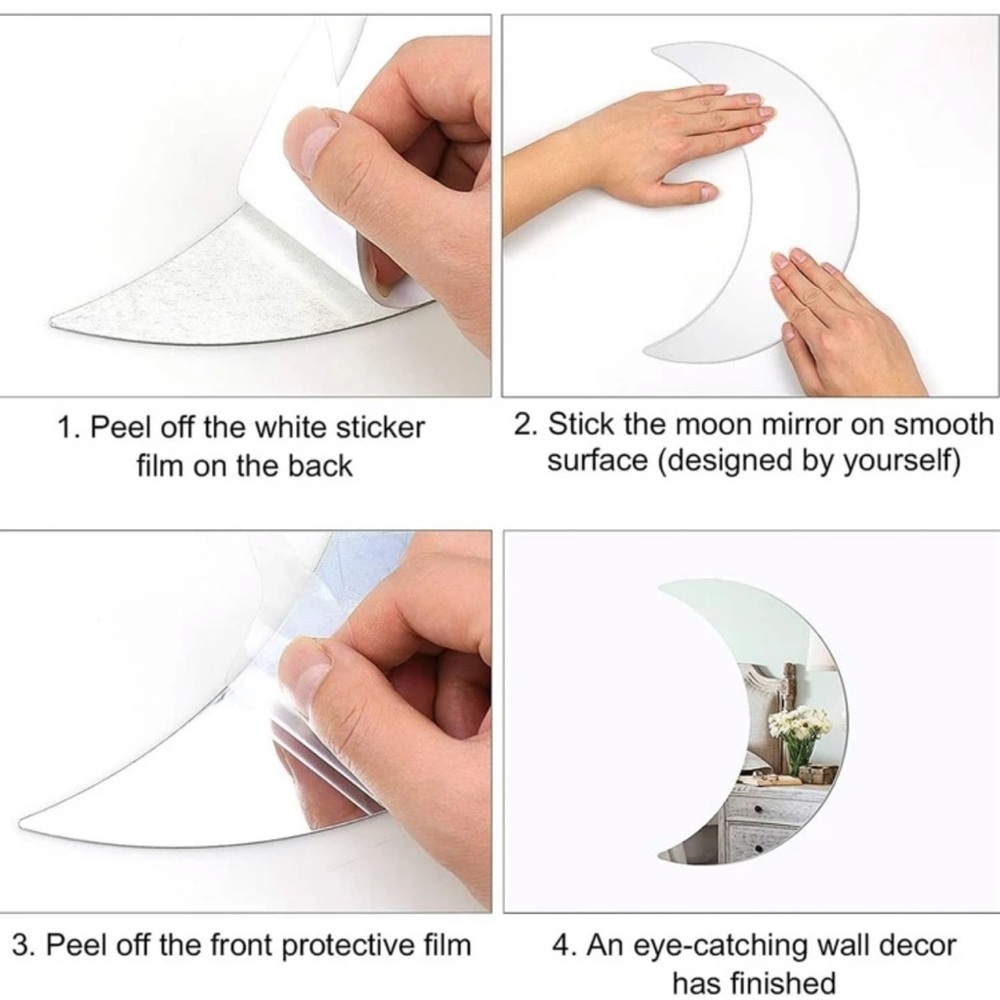 1. Peel off the white sticker film on the back

2. Stick the moon mirror on smooth surface (designed by yourself)

3. Peel off the front protective film

4. An eye-catching wall decor has finished